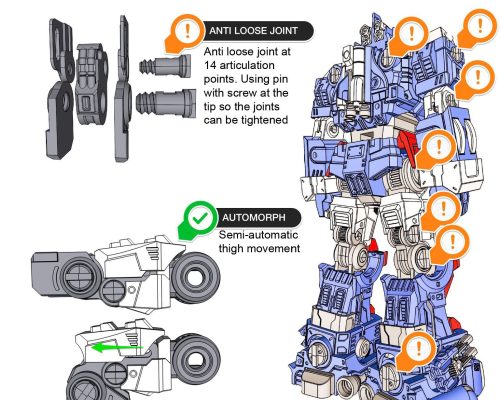 ANTI LOOSE JOINT

Anti loose joint at 14 articulation points. Using pin with screw at the tip so the joints can be tightened

AUTOMORPH

Semi-automatic thigh movement